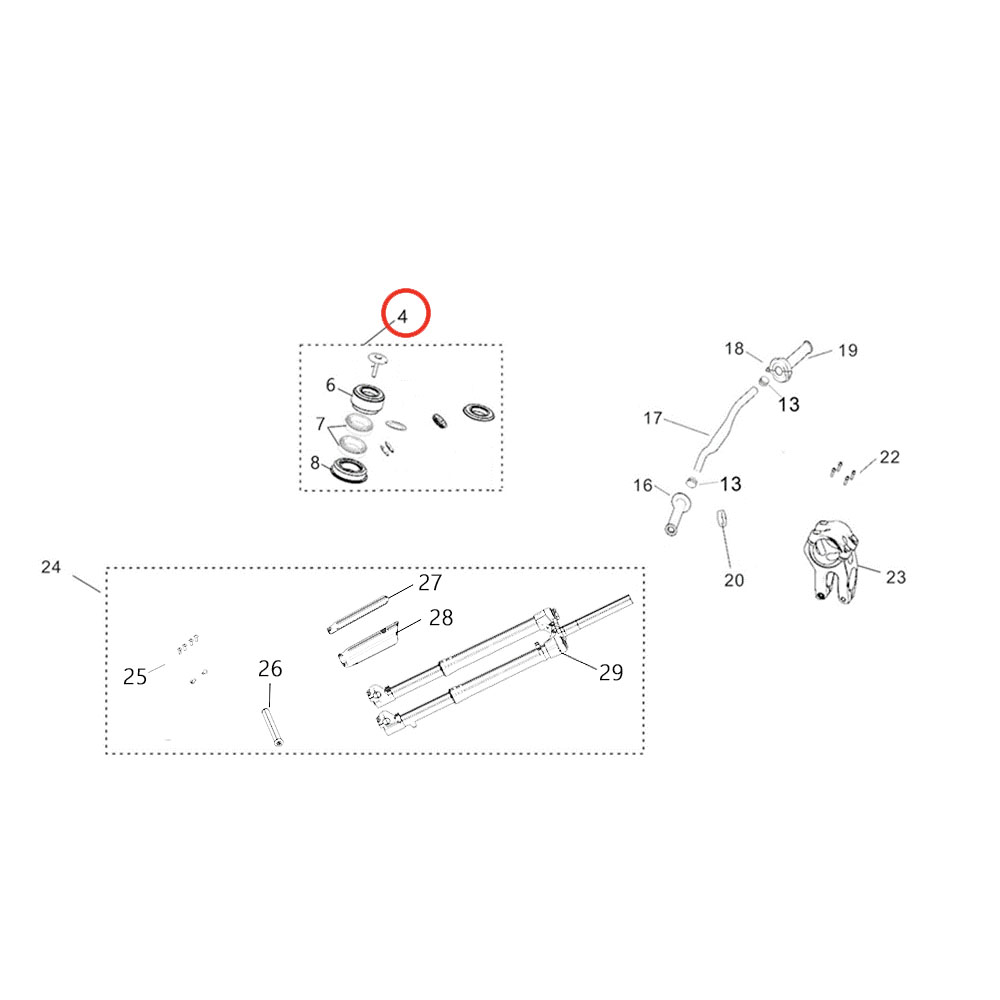 4
6
7
8
18
19
13
17
13
16
22
20
23
24
27
28
25
26
29