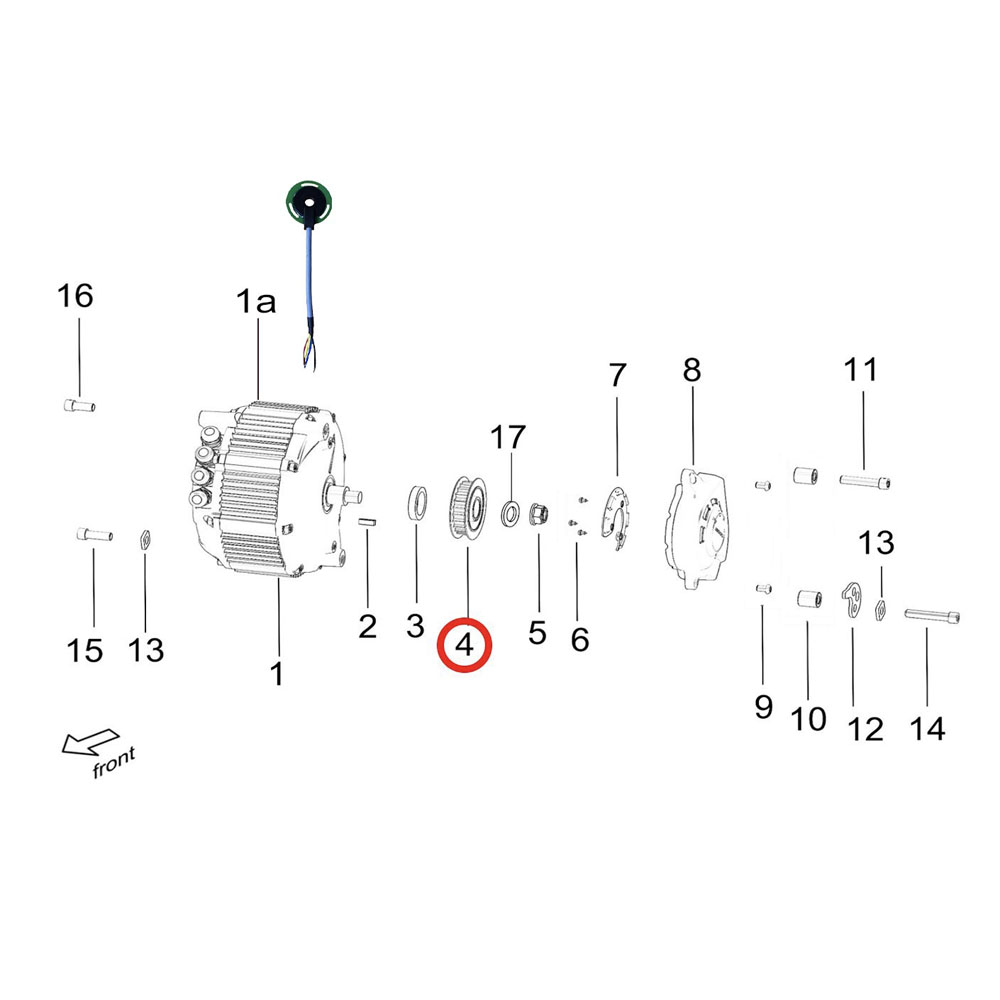 16
1a
7
8
11
17
13
15
13
1
2
3
4
5
6
9
10
12
14
front