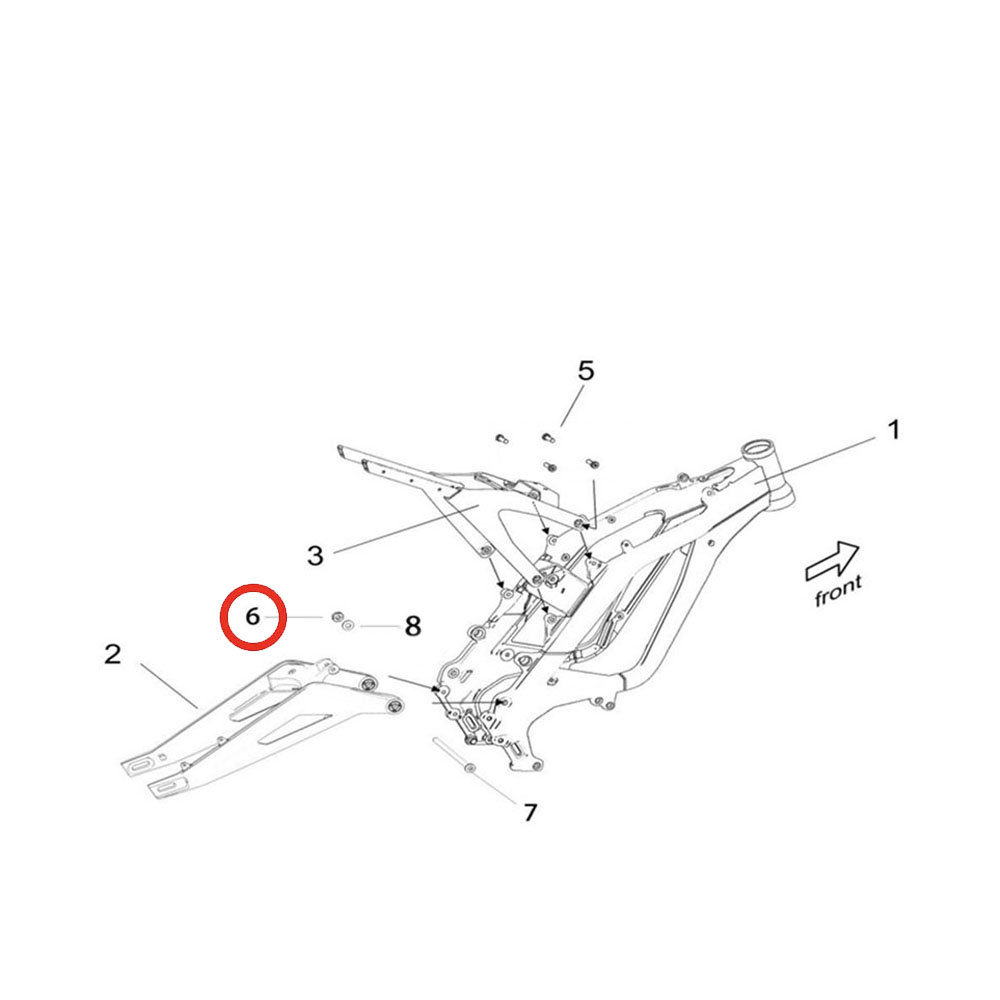 5
1
3
front
6
8
2
7