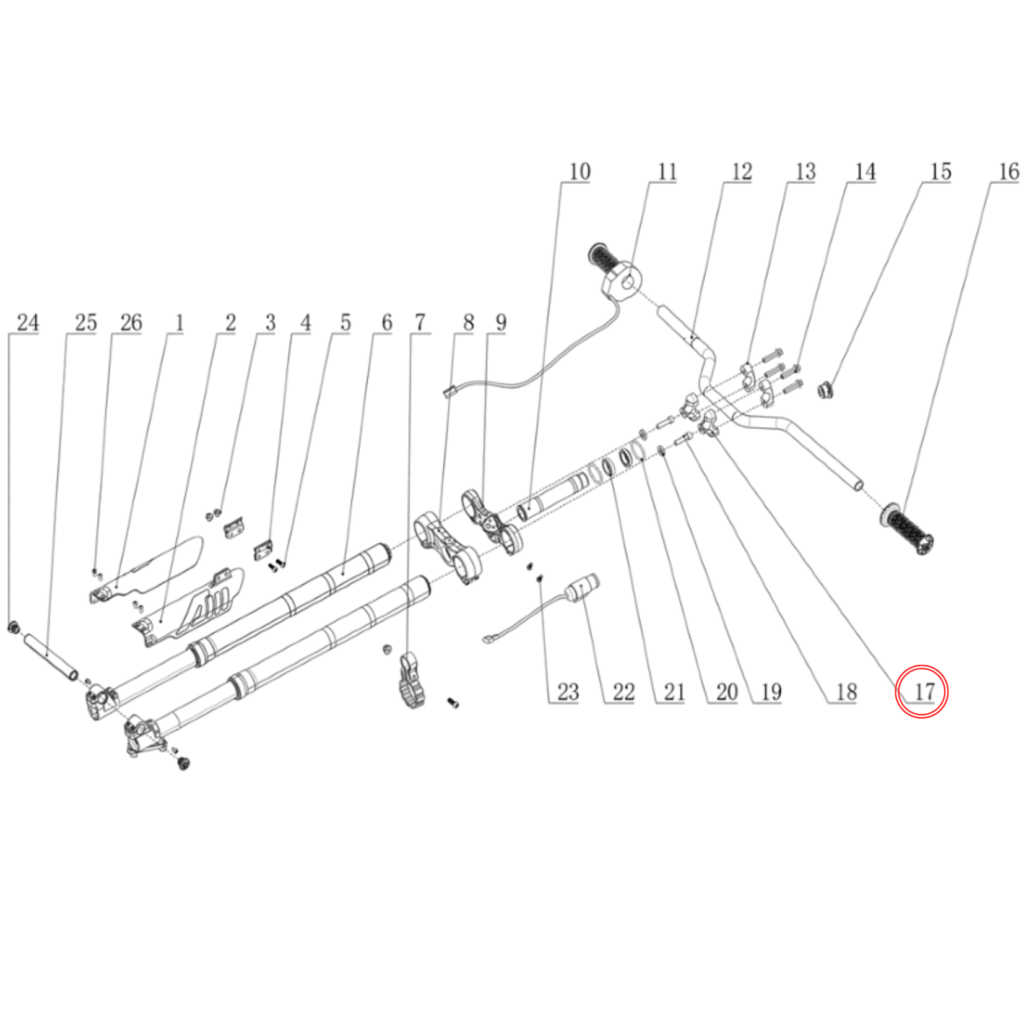 10 11 12 13 14 15 16

24 25 26 1 2 3 4 5 6 7 8 9

23 22 21 20 19 18 17