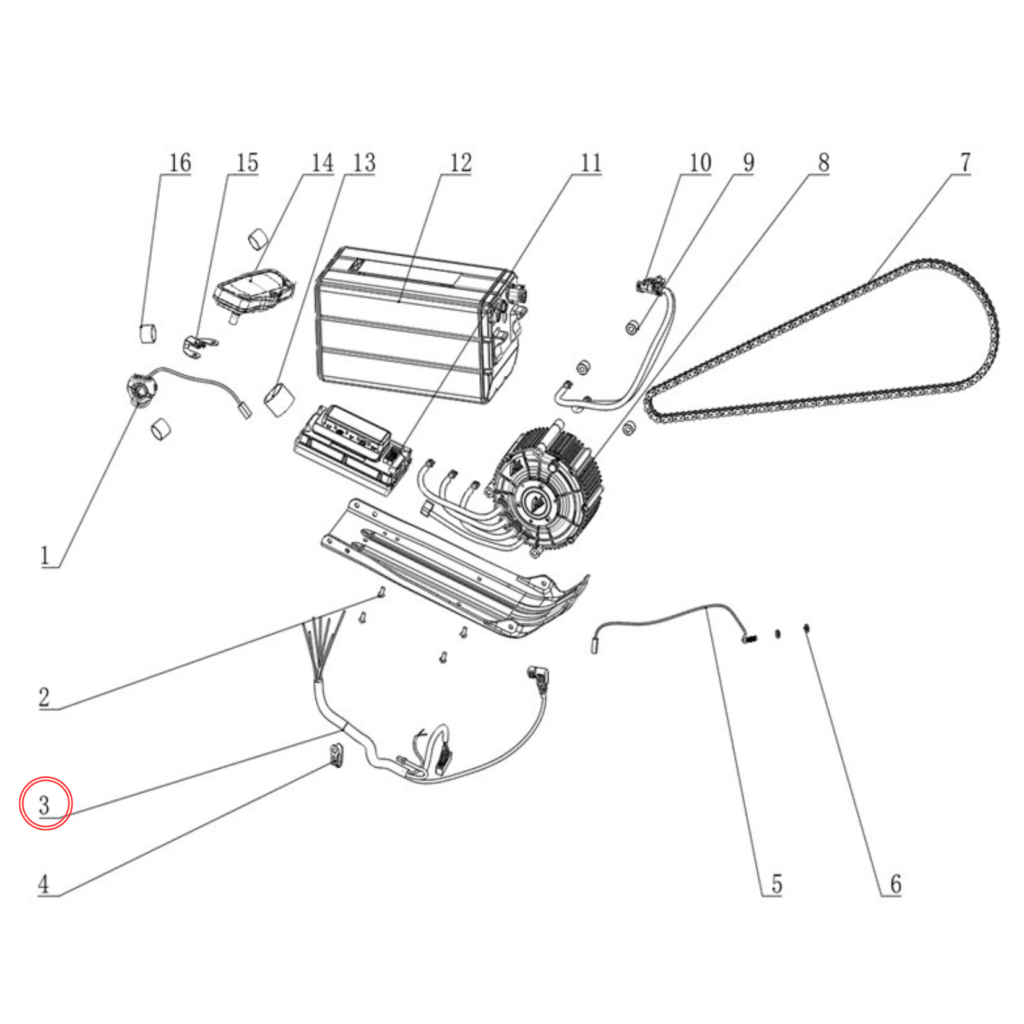 16
15
14
13
12
11
10
9
8
7
1
2
3
4
5
6