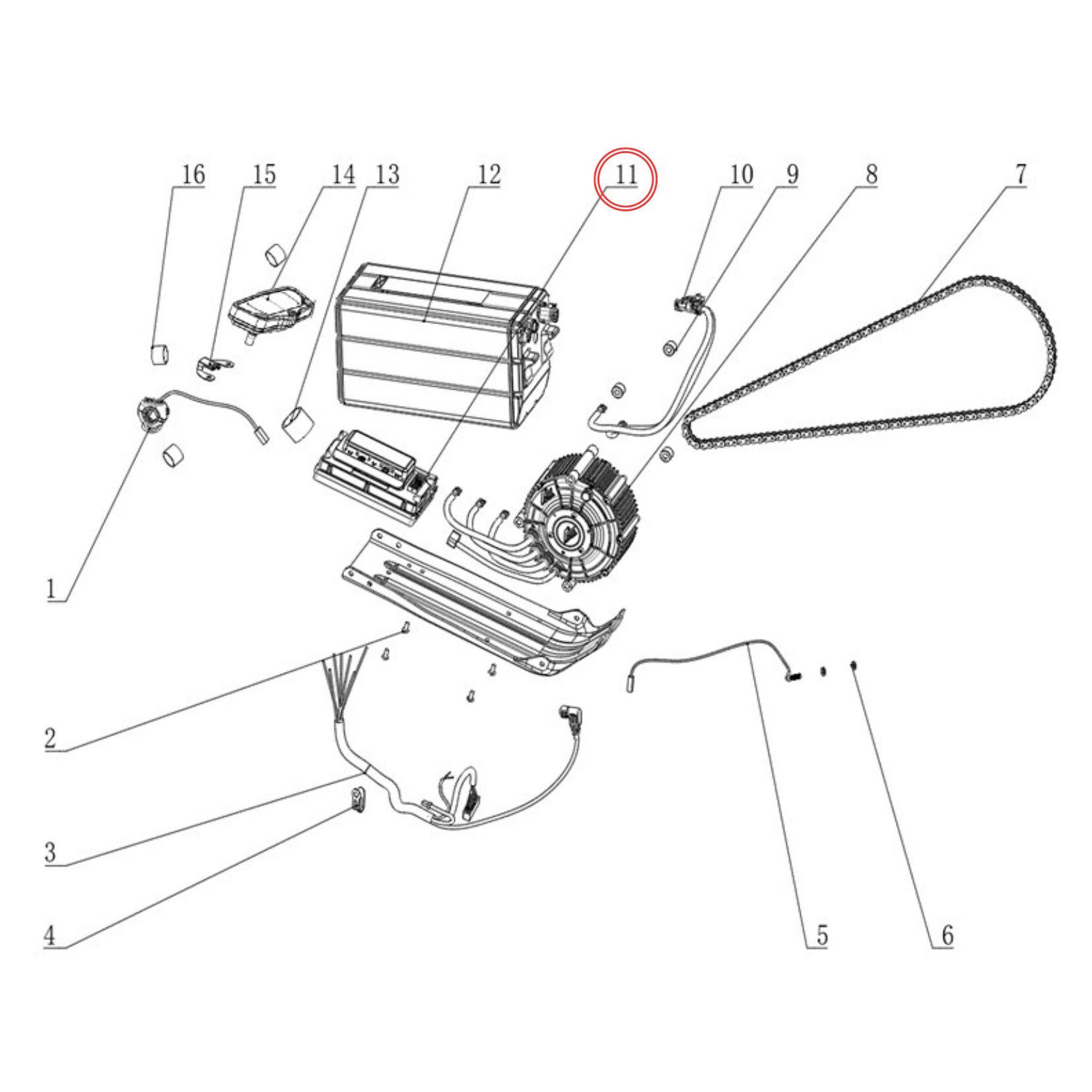 16
15
14
13
12
11
10
9
8
7
1
2
3
4
5
6