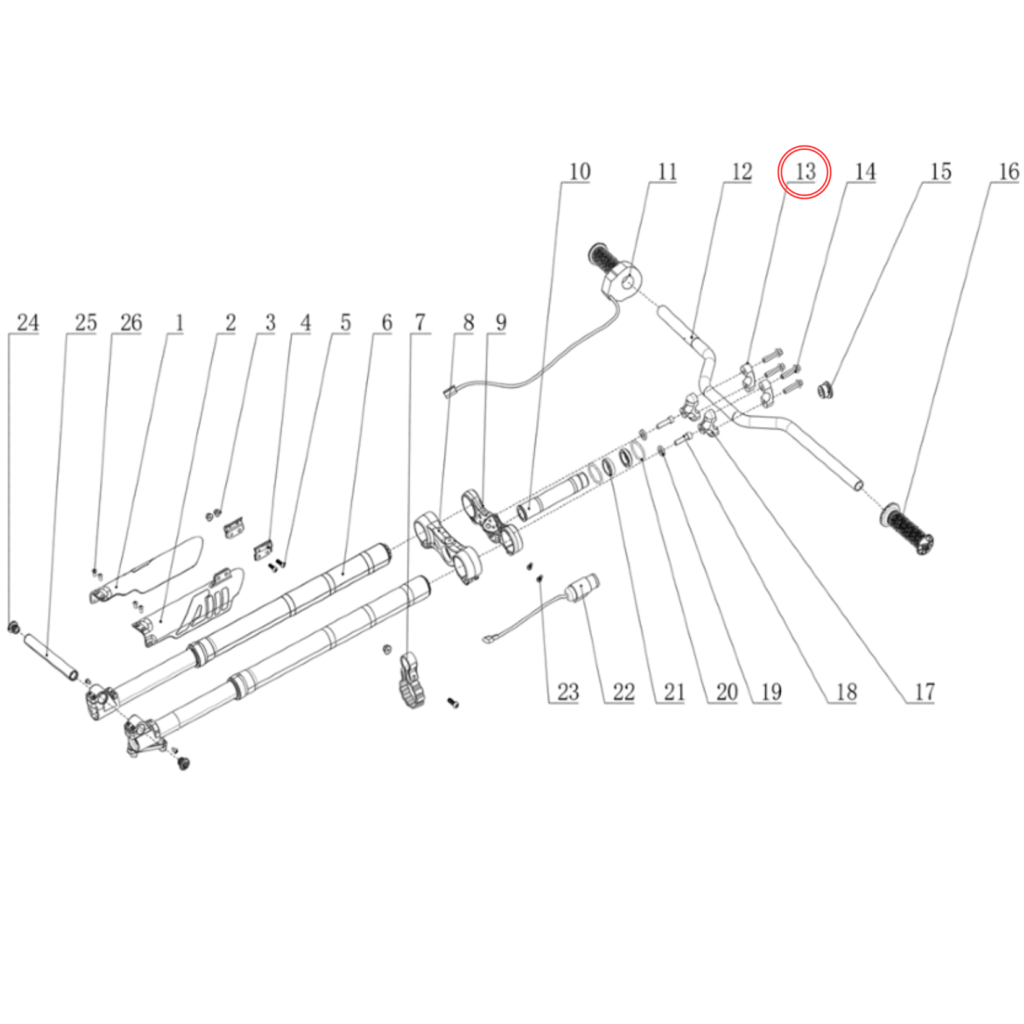 10 11 12 13 14 15 16

24 25 26 1 2 3 4 5 6 7 8 9

23 22 21 20 19 18 17