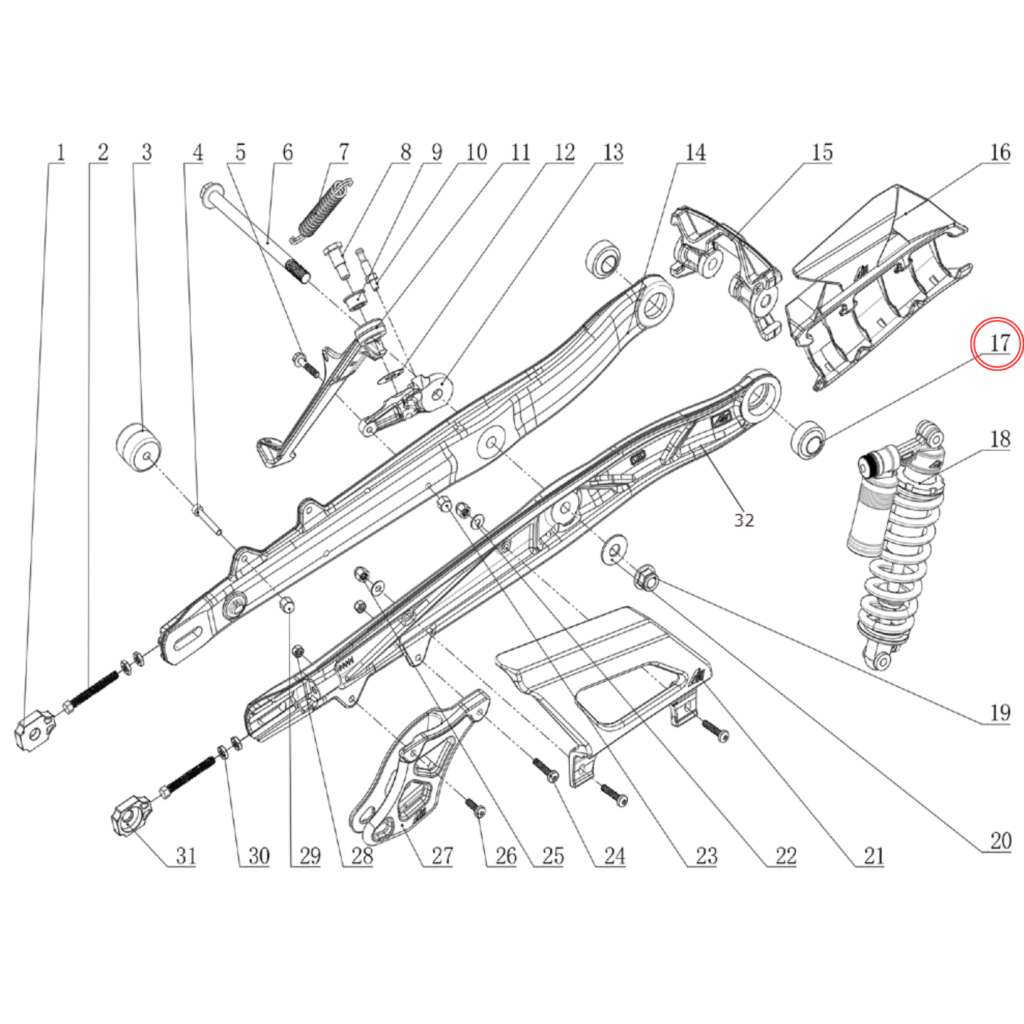 1 2 3 4 5 6 7 8 9 10 11 12 13 14 15 16

17

18

32

19

20

31 30 29 28 27 26 25 24 23 22 21