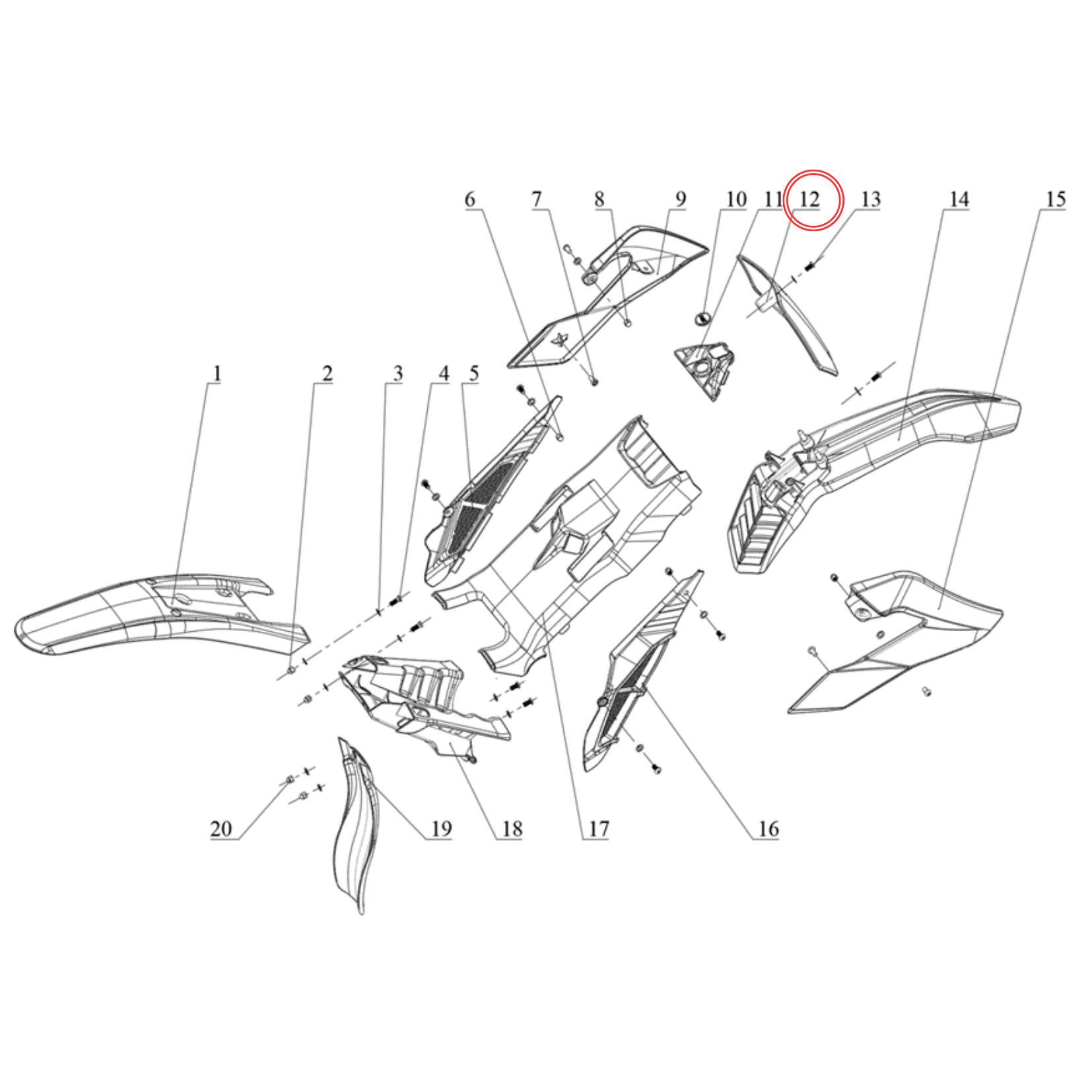 6 7 8 9 10 11 12 13 14 15

1 2 3 4 5

20 19 18 17 16