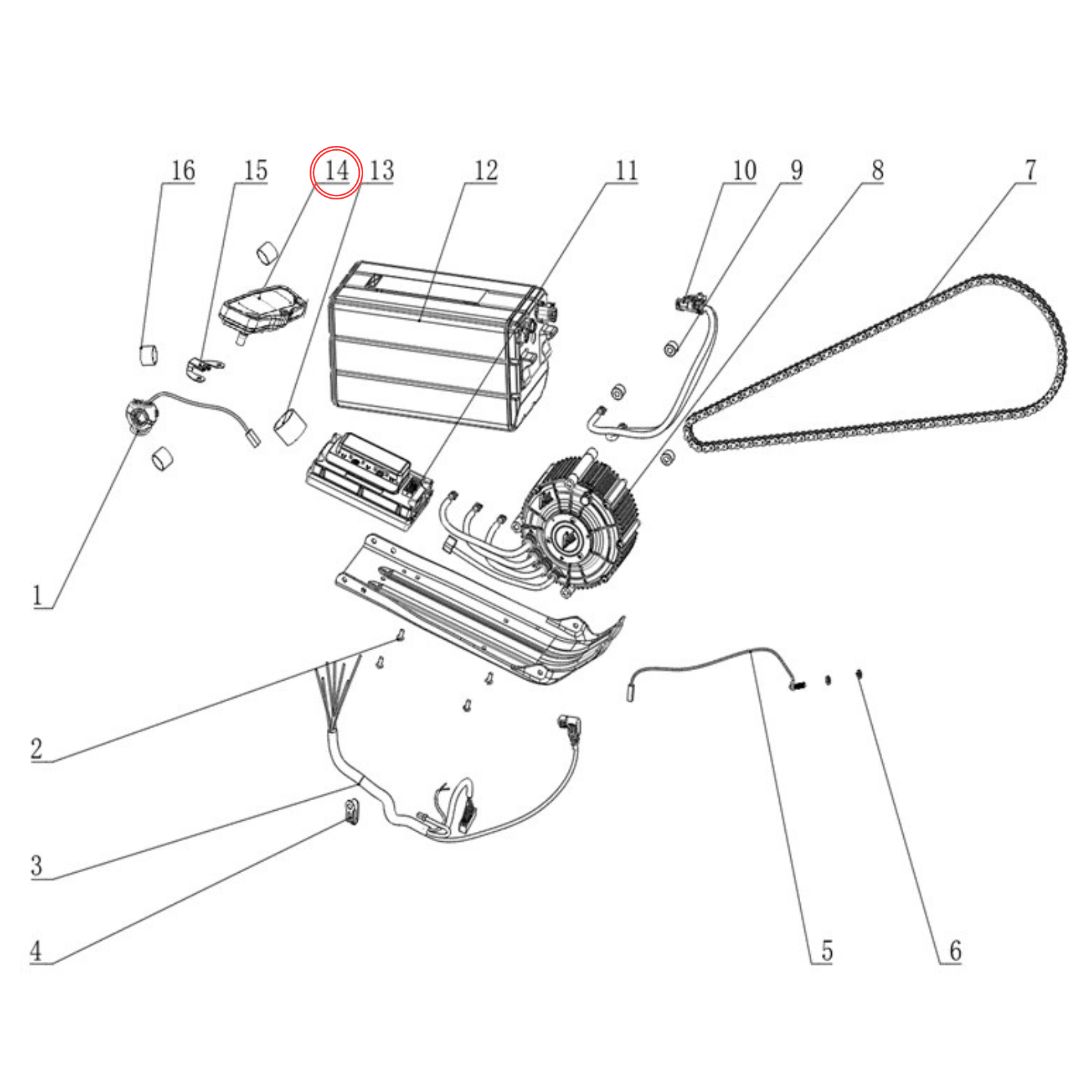 16 15 14 13 12 11 10 9 8 7

1

2

3

4

5 6