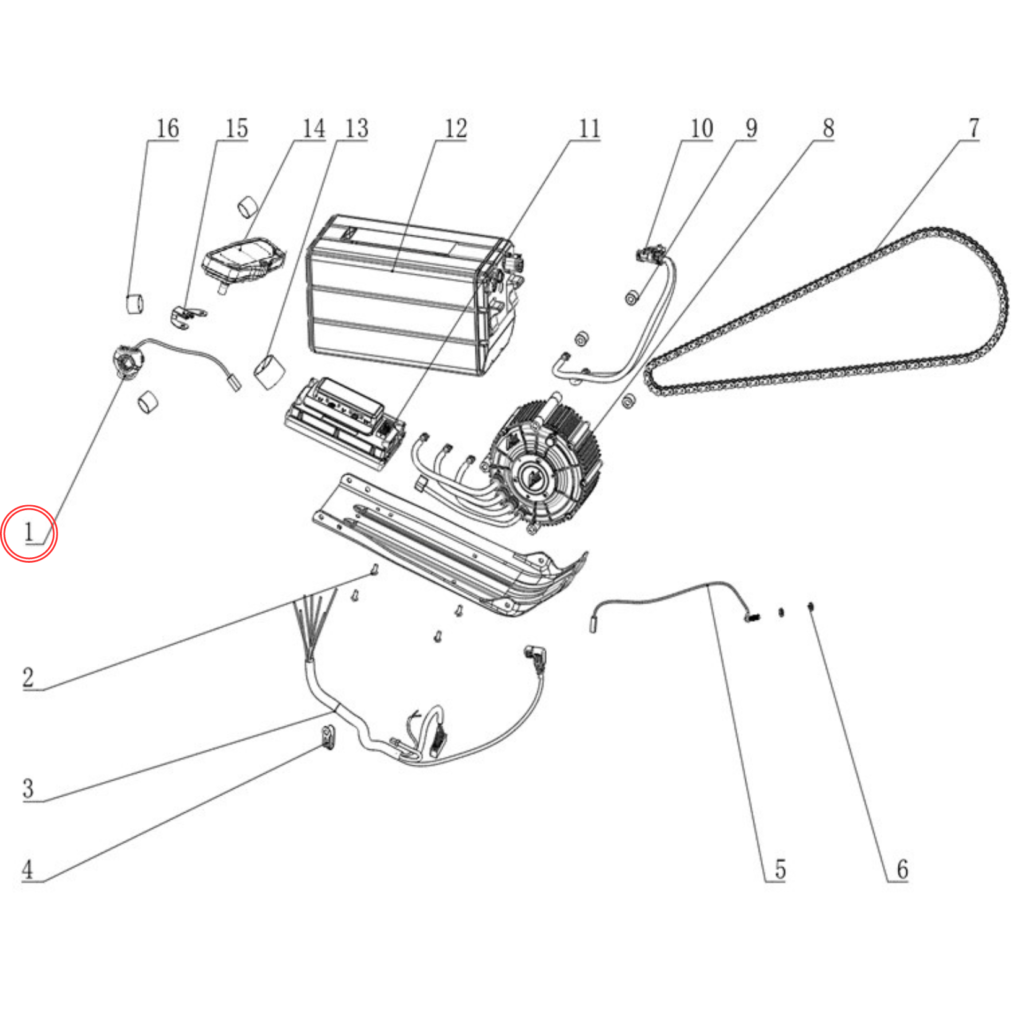 16 15 14 13 12 11 10 9 8 7

1

2

3

4

5

6