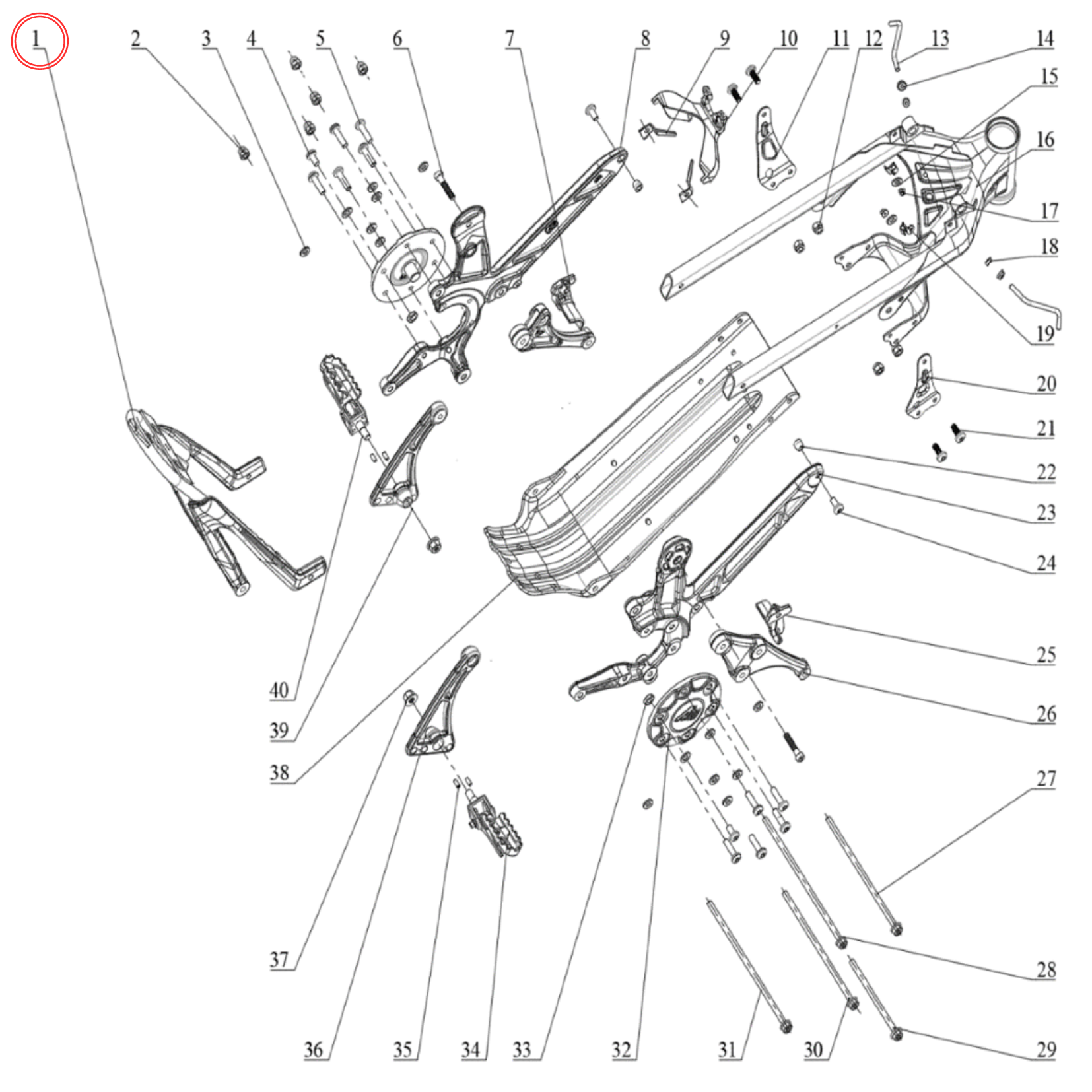 1 2 3 4 5 6 7 8 9 10 11 12 13 14
15
16
17
18
19
20
21
22
23
24
25
26
27
28
29
40
39
38
37
36 35 34 33 32 31 30