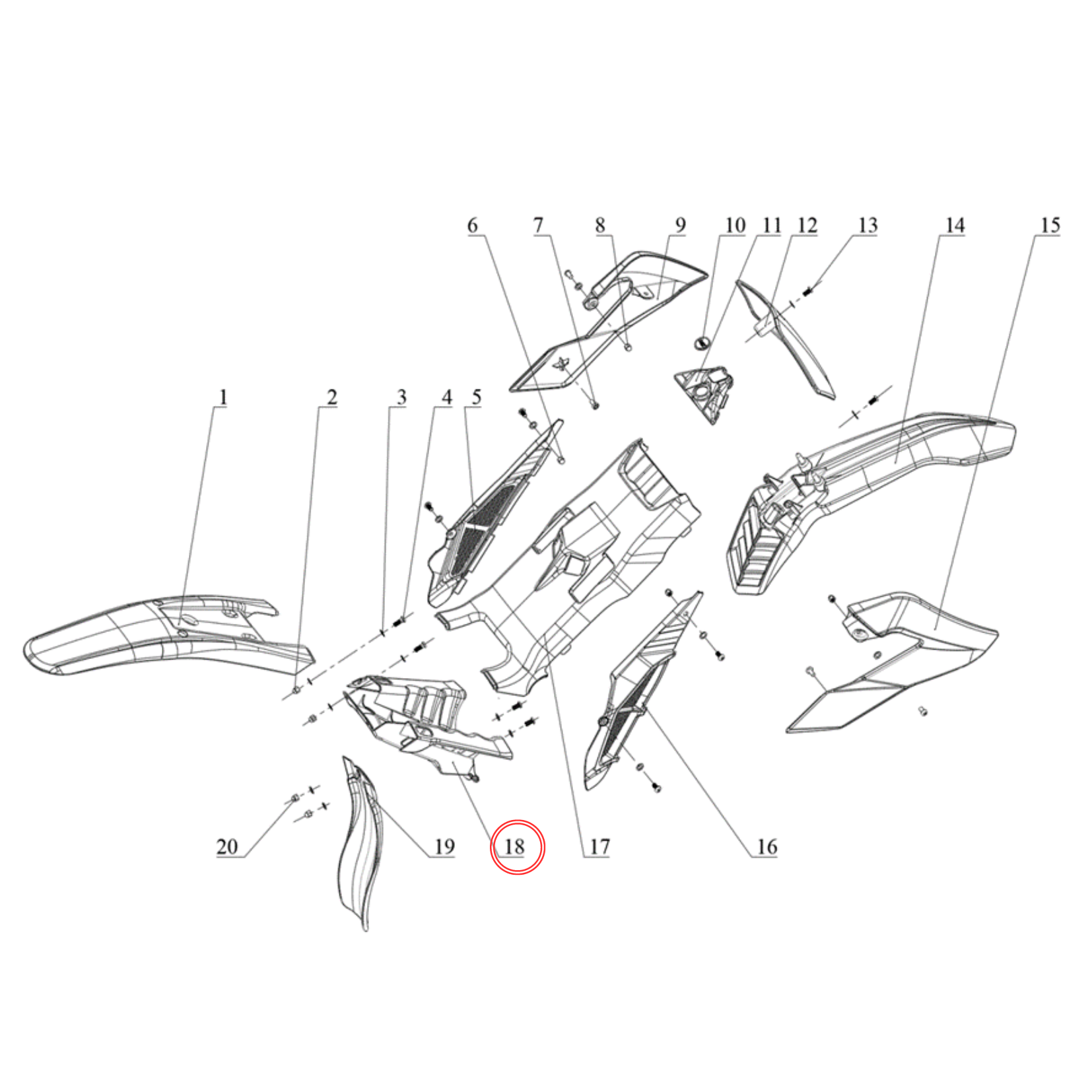 6 7 8 9 10 11 12 13 14 15

1 2 3 4 5

20 19 18 17 16