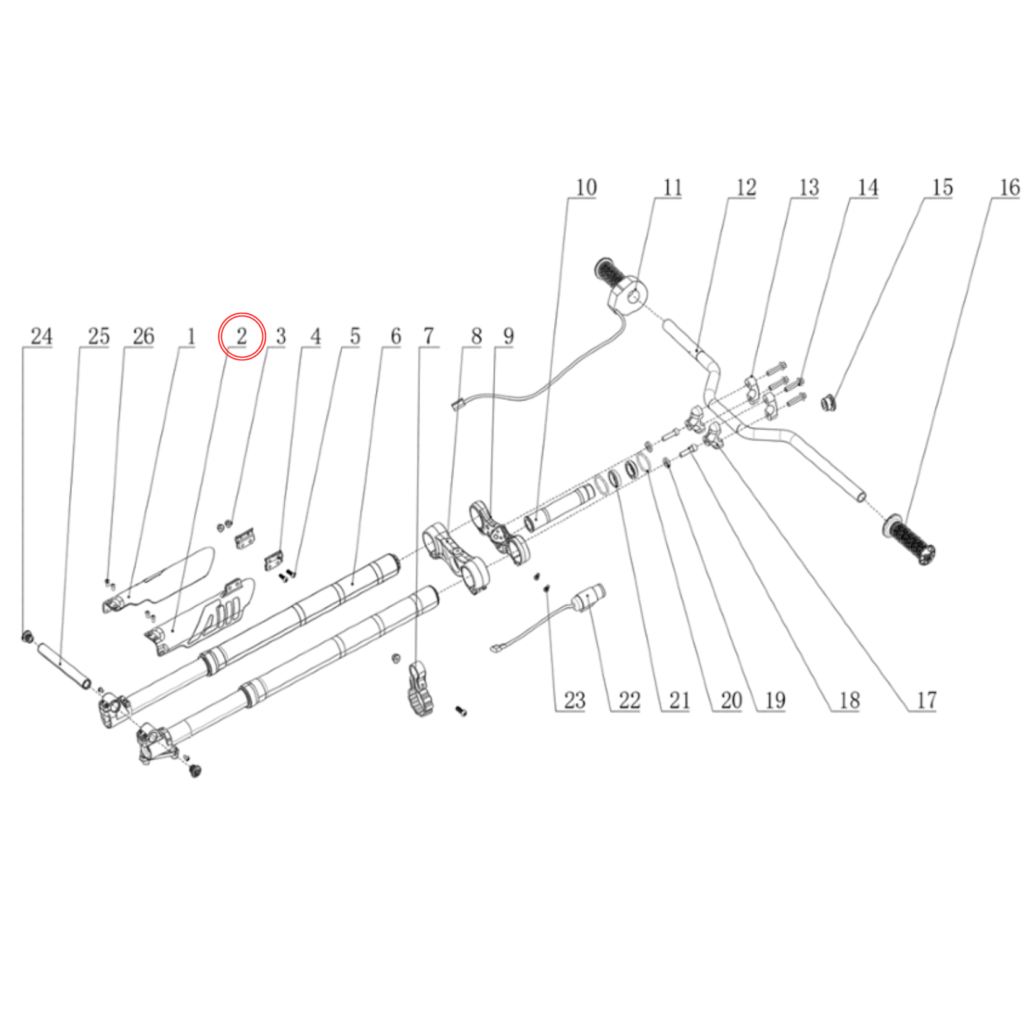 10 11 12 13 14 15 16

24 25 26 1 2 3 4 5 6 7 8 9

23 22 21 20 19 18 17