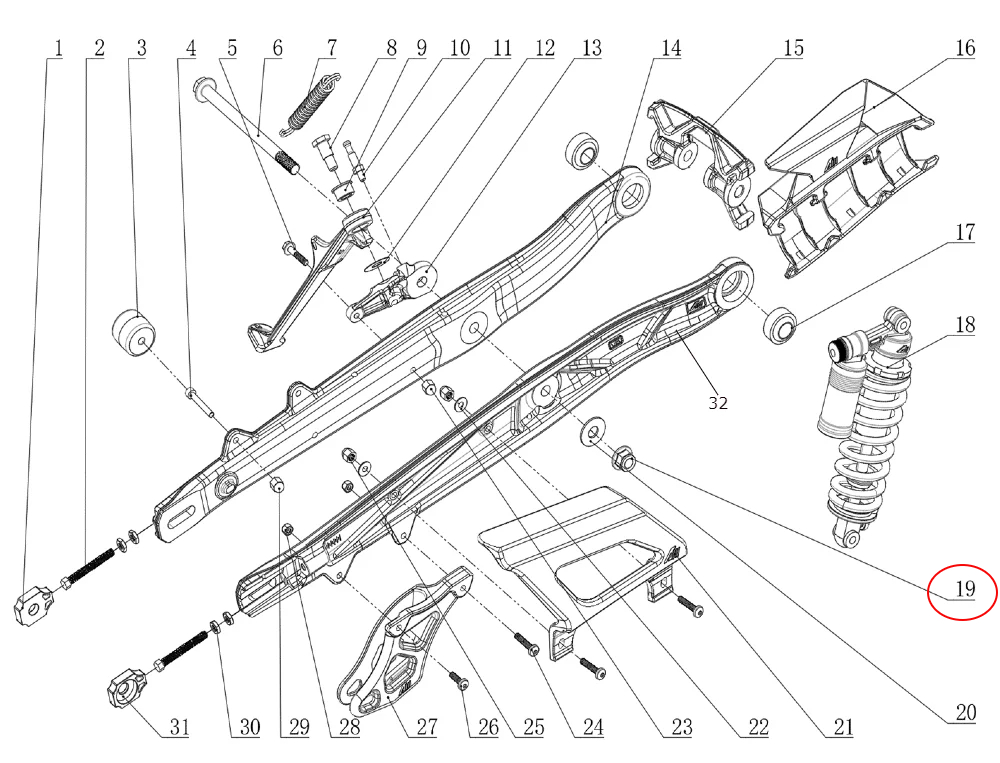 1 2 3 4 5 6 7 8 9 10 11 12 13 14 15 16

17

18

32

19

20

31 30 29 28 27 26 25 24 23 22 21