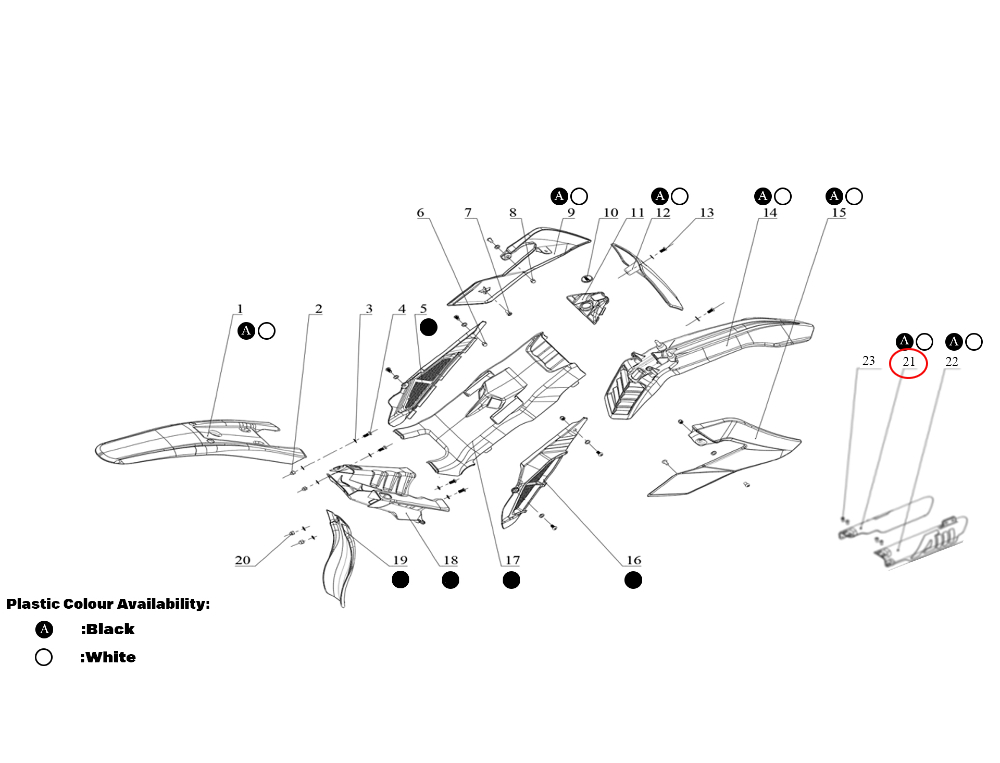 A
A
A
A
6 7 8 9 10 11 12 13 14 15
1
A
2 3 4 5
A A
23 21 22
20 19 18 17 16

Plastic Colour Availability:
A :Black
:White