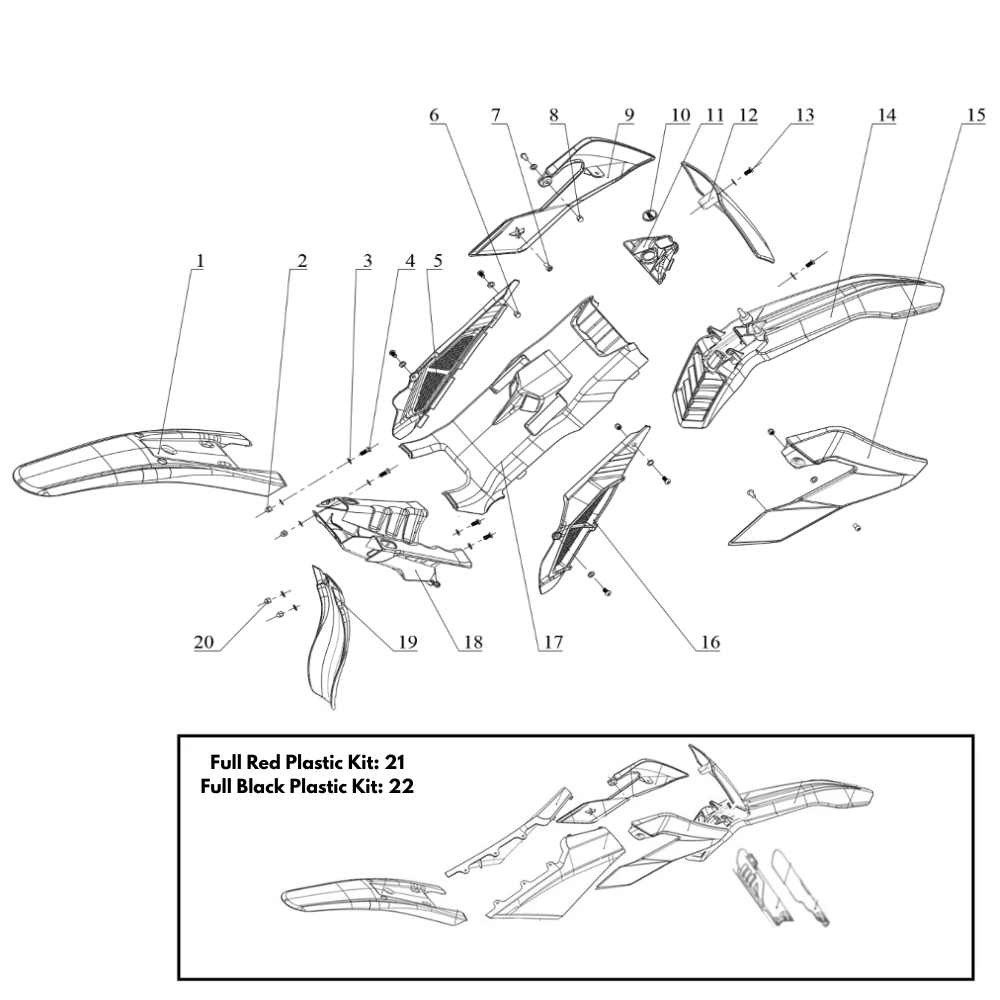 6 7 8 9 10 11 12 13 14 15

1 2 3 4 5

20 19 18 17 16

Full Red Plastic Kit: 21
Full Black Plastic Kit: 22