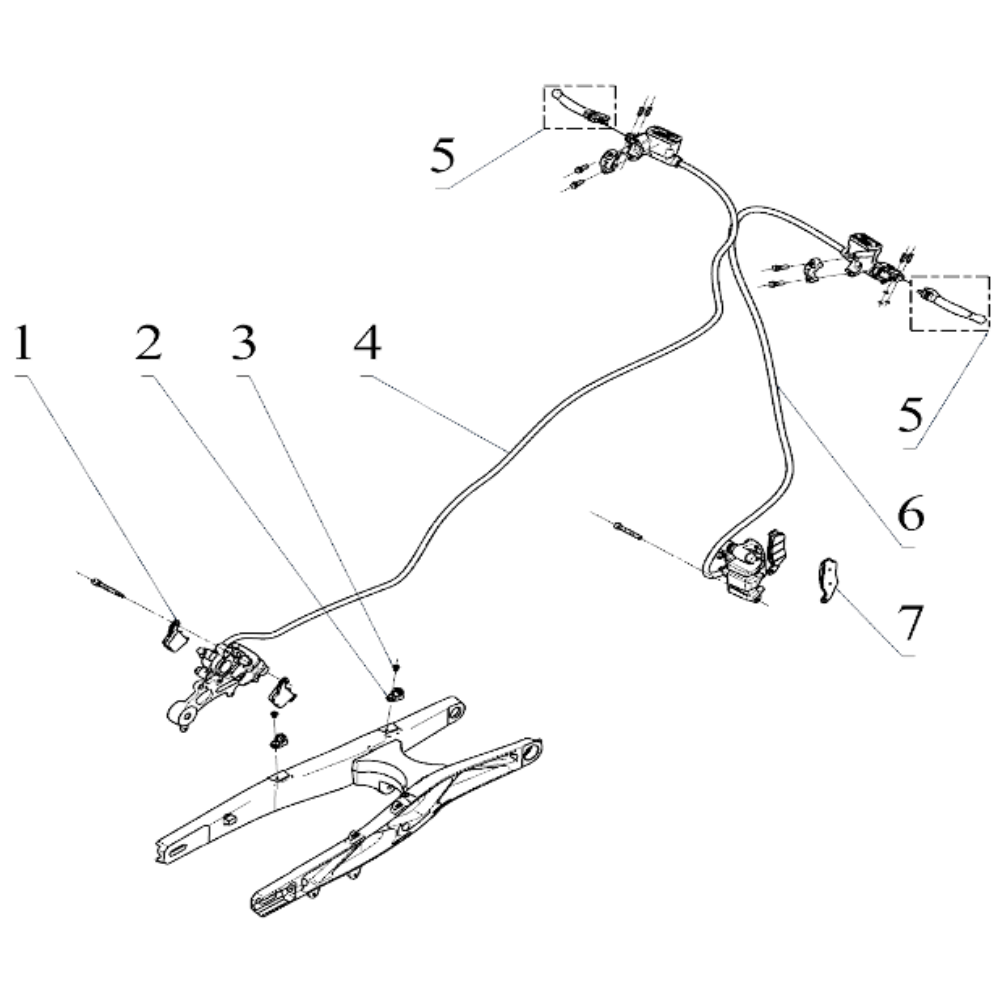 5
1
2
3
4
5
6
7