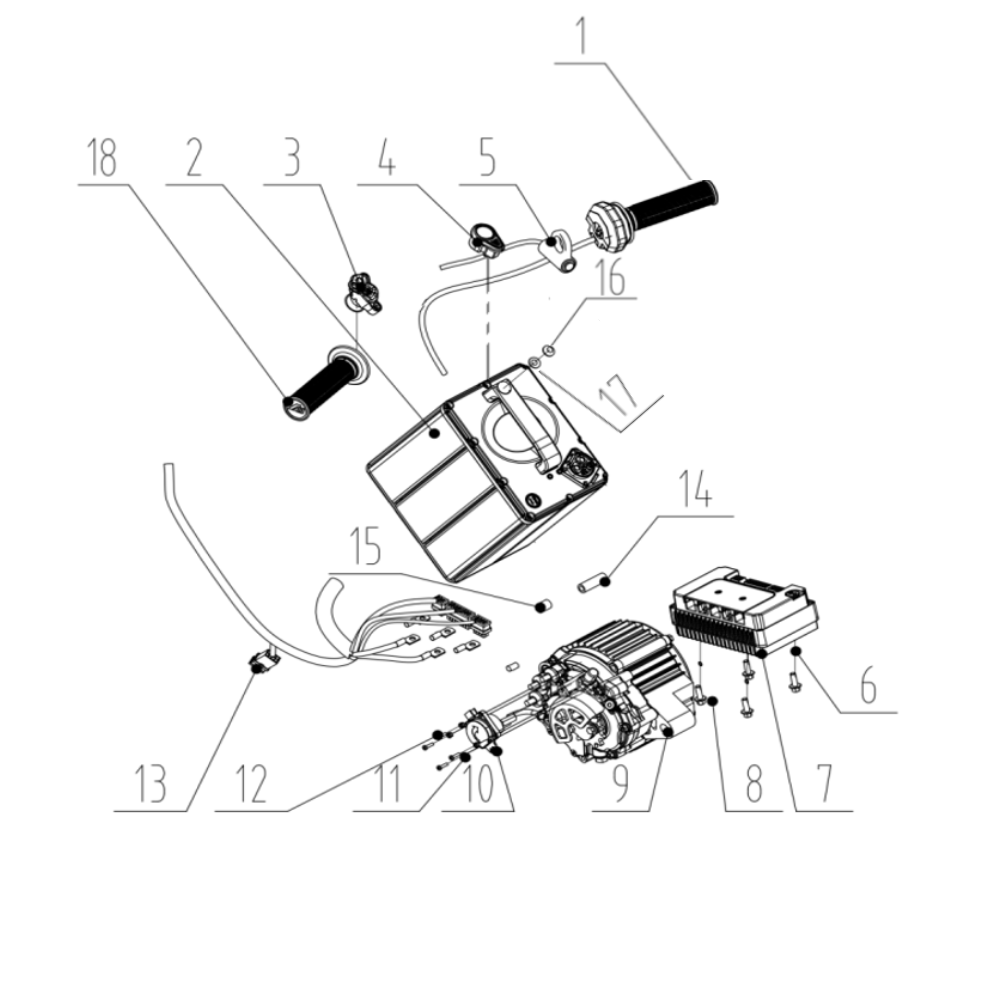 1
18
2
3
4
5
16
17
14
15
6
13
12
11
10
9
8
7